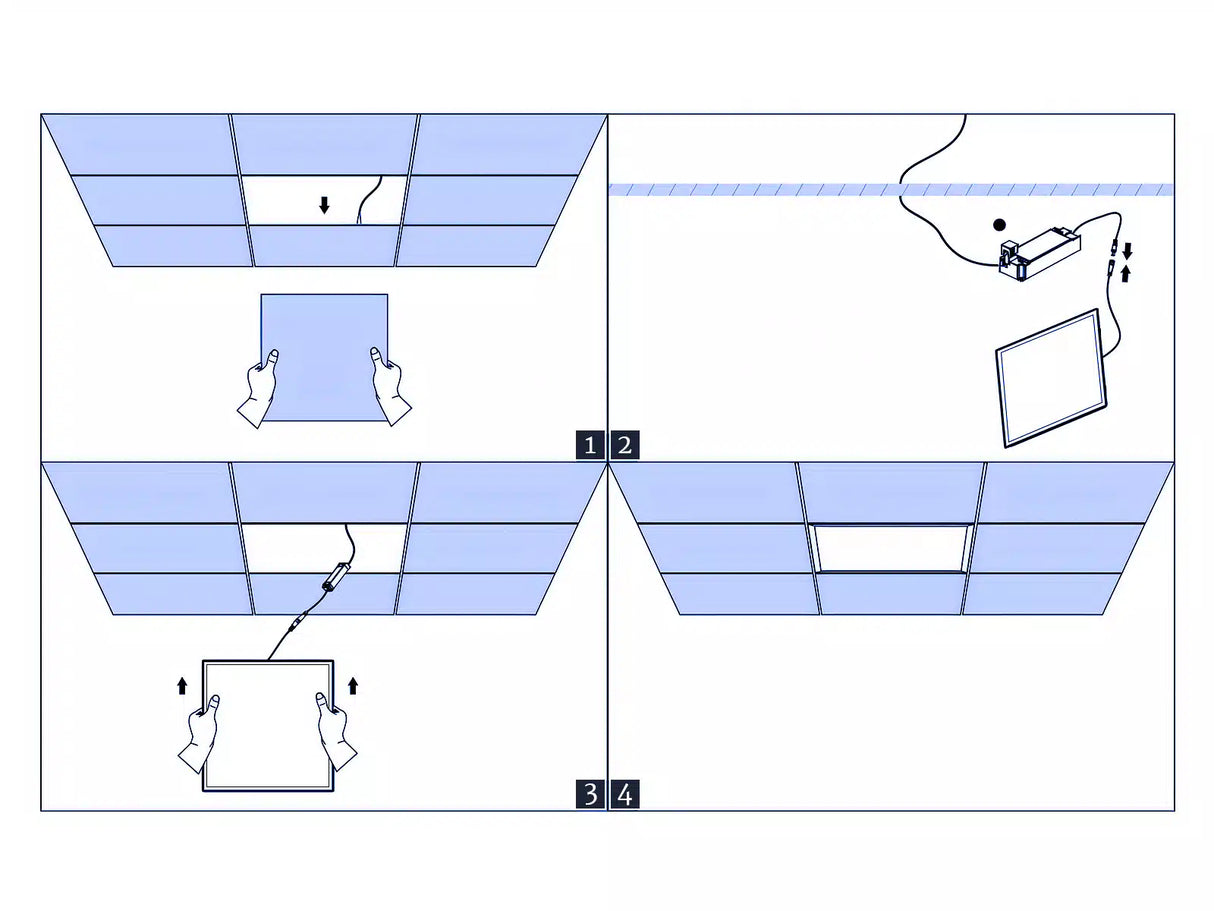 1
2
3
4